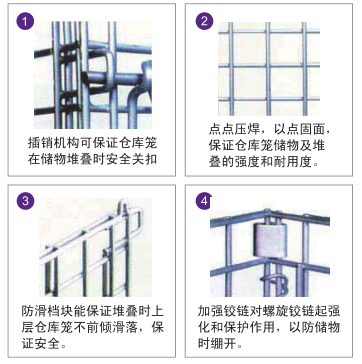 1

插销机构可保证仓库笼在储物堆叠时安全关扣

2

点点压焊，以点固面，保证仓库笼储物及堆叠的强度和耐用度。

3

防滑档块能保证堆叠时上层仓库笼不前倾滑落，保证安全。

4

加强铰链对螺旋铰链起强化和保护作用，以防储物时绷开。